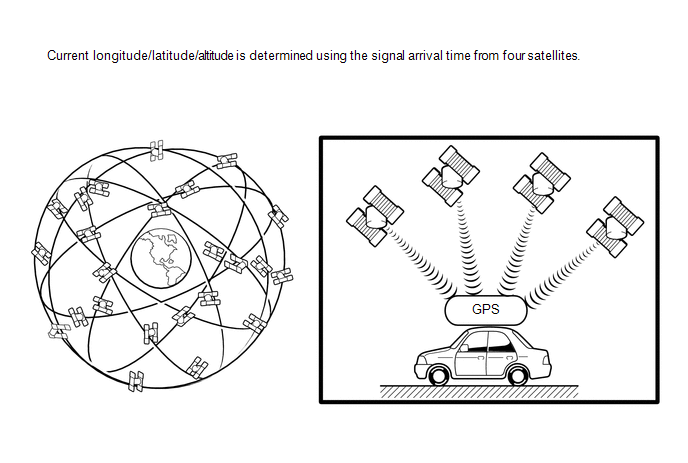 Current longitude/latitude/altitude is determined using the signal arrival time from four satellites.

GPS