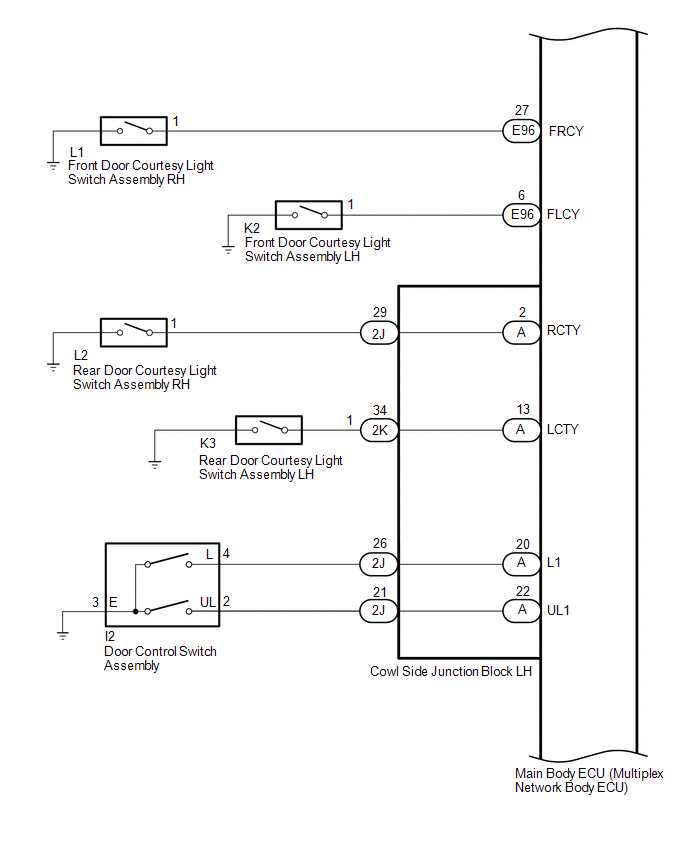 1
27
E96
FRCY

L1
Front Door Courtesy Light
Switch Assembly RH

1
6
E96
FLCY

K2
Front Door Courtesy Light
Switch Assembly LH

1
29
2J
2
A
RCTY

L2
Rear Door Courtesy Light
Switch Assembly RH

1
34
2K
13
A
LCTY

K3
Rear Door Courtesy Light
Switch Assembly LH

L
4
26
2J
20
A
L1

3
E
UL
2
21
2J
22
A
UL1

I2
Door Control Switch
Assembly

Cowl Side Junction Block LH

Main Body ECU (Multiplex
Network Body ECU)