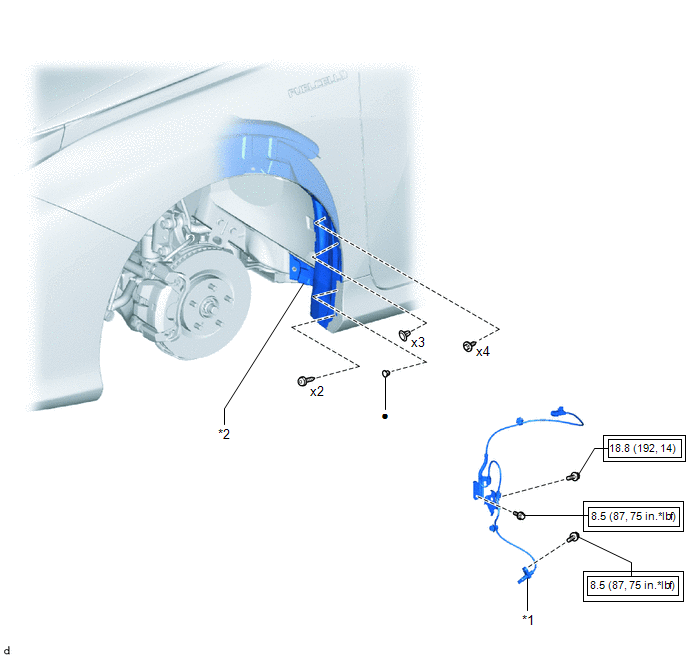 FUEL CELL

x3

x4

x2

*2

18.8 (192, 14)

8.5 (87, 75 in.*lbf)

8.5 (87, 75 in.*lbf)

*1

d