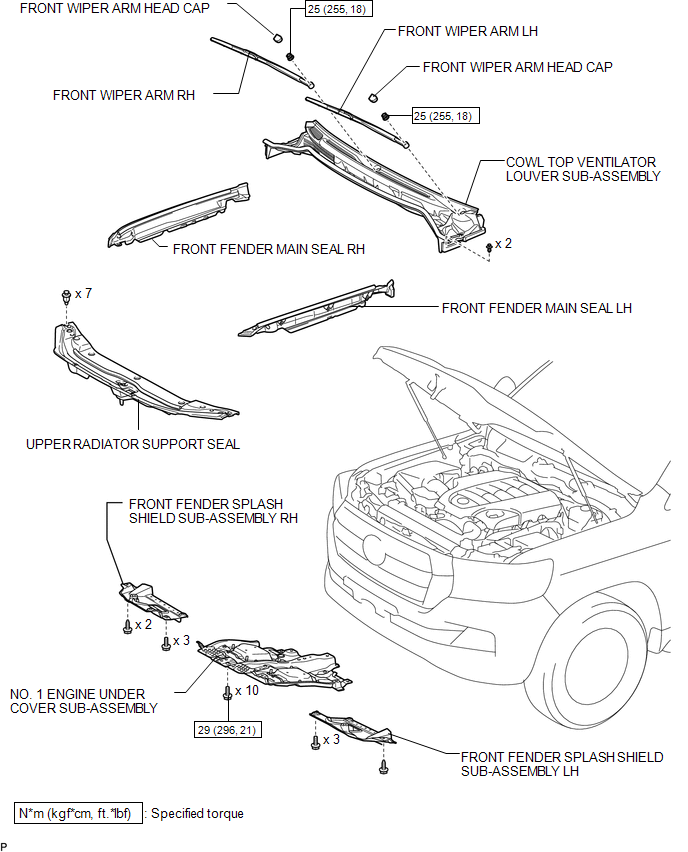 FRONT WIPER ARM HEAD CAP

25 (255, 18)

FRONT WIPER ARM LH

FRONT WIPER ARM HEAD CAP

FRONT WIPER ARM RH

25 (255, 18)

COWL TOP VENTILATOR LOUVER SUB-ASSEMBLY

FRONT FENDER MAIN SEAL RH

x 2

x 7

FRONT FENDER MAIN SEAL LH

UPPER RADIATOR SUPPORT SEAL

FRONT FENDER SPLASH SHIELD SUB-ASSEMBLY RH

x 2

x 3

NO. 1 ENGINE UNDER COVER SUB-ASSEMBLY

x 10

29 (296, 21)

x 3

FRONT FENDER SPLASH SHIELD SUB-ASSEMBLY LH

N*m (kgf*cm, ft.*lbf) : Specified torque

P