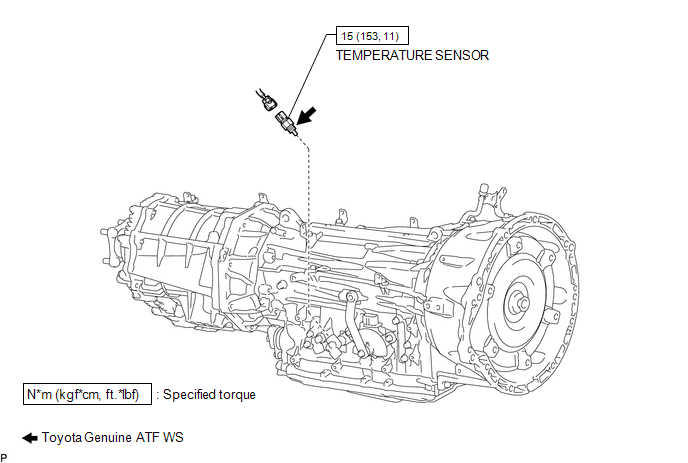 15 (153, 11)
TEMPERATURE SENSOR

N*m (kgf*cm, ft.*lbf) : Specified torque

Toyota Genuine ATF WS

P