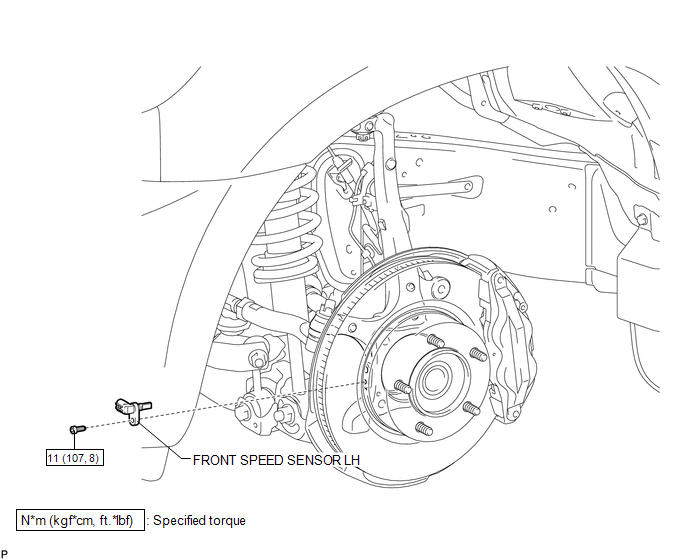 11 (107, 8)

FRONT SPEED SENSOR LH

N*m (kgf*cm, ft.*lbf) : Specified torque

P