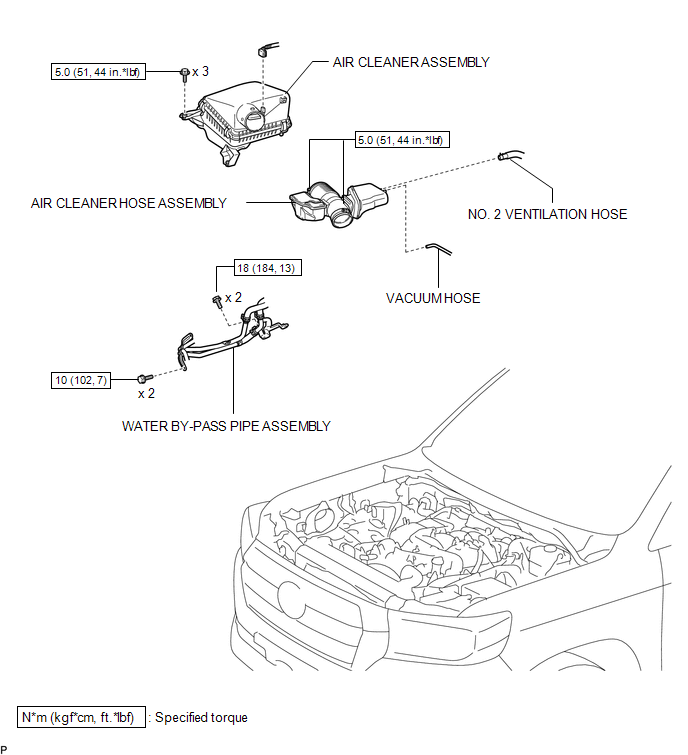 5.0 (51, 44 in.*lbf)

x 3

AIR CLEANER ASSEMBLY

5.0 (51, 44 in.*lbf)

AIR CLEANER HOSE ASSEMBLY

NO. 2 VENTILATION HOSE

18 (184, 13)

x 2

VACUUM HOSE

10 (102, 7)

x 2

WATER BY-PASS PIPE ASSEMBLY

N*m (kgf*cm, ft.*lbf) : Specified torque

P