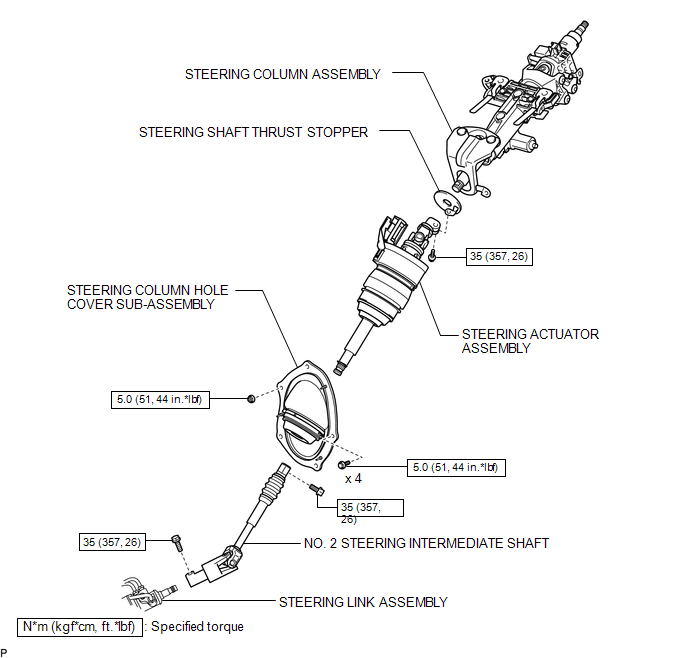 STEERING COLUMN ASSEMBLY

STEERING SHAFT THRUST STOPPER

35 (357, 26)

STEERING COLUMN HOLE COVER SUB-ASSEMBLY

STEERING ACTUATOR ASSEMBLY

5.0 (51, 44 in.*lbf)

5.0 (51, 44 in.*lbf)

x 4

35 (357, 26)

35 (357, 26)

NO. 2 STEERING INTERMEDIATE SHAFT

STEERING LINK ASSEMBLY

N*m (kgf*cm, ft.*lbf) : Specified torque

P