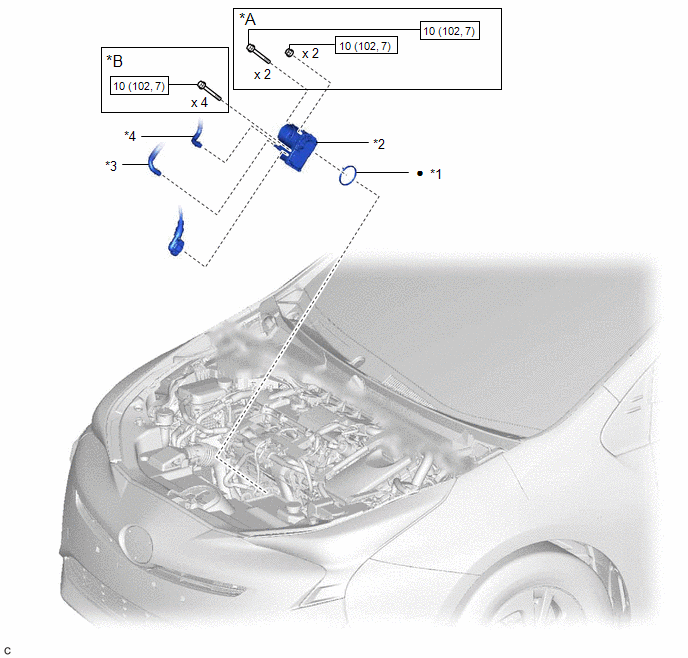 *A
10 (102, 7)
10 (102, 7)
x 2
x 2
*B
10 (102, 7)
x 4
*4
*3
*2
● *1
C