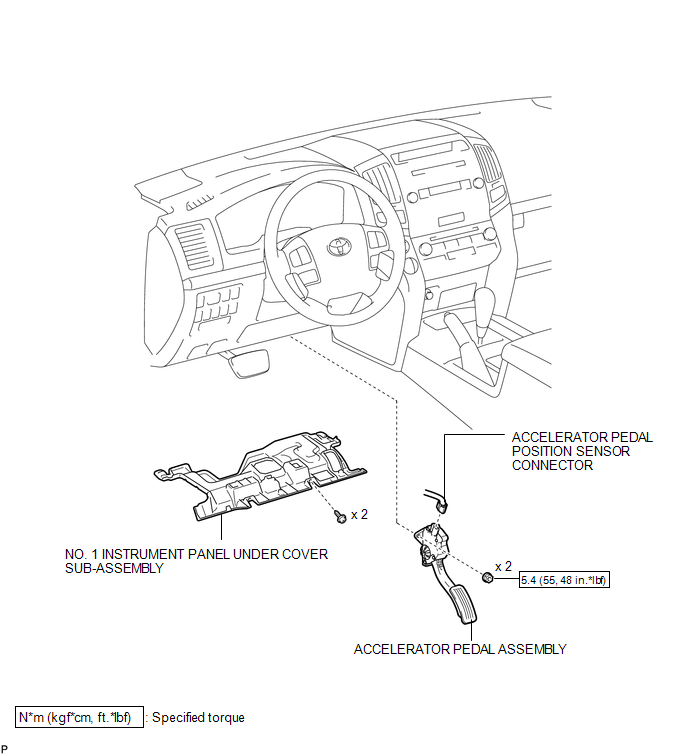 ACCELERATOR PEDAL POSITION SENSOR CONNECTOR

x 2

NO. 1 INSTRUMENT PANEL UNDER COVER SUB-ASSEMBLY

x 2

5.4 (55, 48 in.*lbf)

ACCELERATOR PEDAL ASSEMBLY

N*m (kgf*cm, ft.*lbf) : Specified torque

P