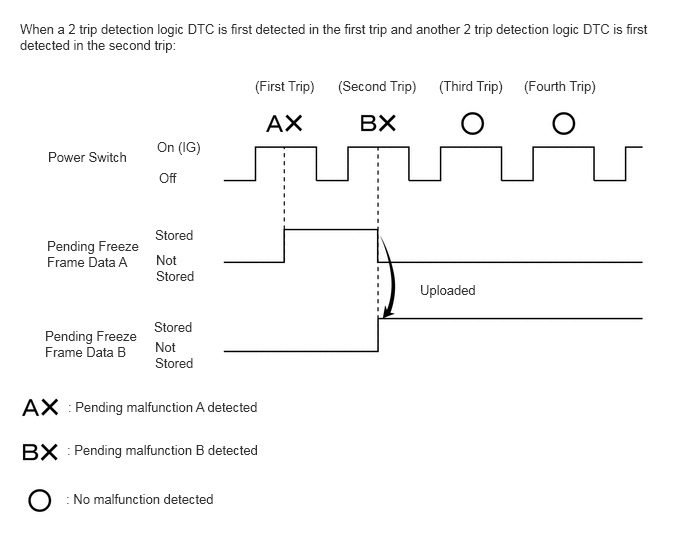 When a 2 trip detection logic DTC is first detected in the first trip and another 2 trip detection logic DTC is first detected in the second trip:

(First Trip) (Second Trip) (Third Trip) (Fourth Trip)

AX BX O O

Power Switch
On (IG)
Off

Pending Freeze Frame Data A
Stored
Not Stored

Uploaded

Pending Freeze Frame Data B
Stored
Not Stored

AX : Pending malfunction A detected

BX : Pending malfunction B detected

O : No malfunction detected