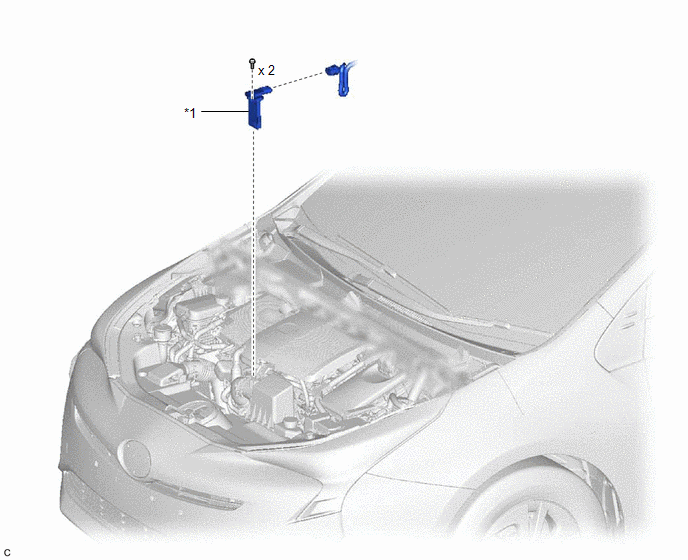 x 2
*1
C