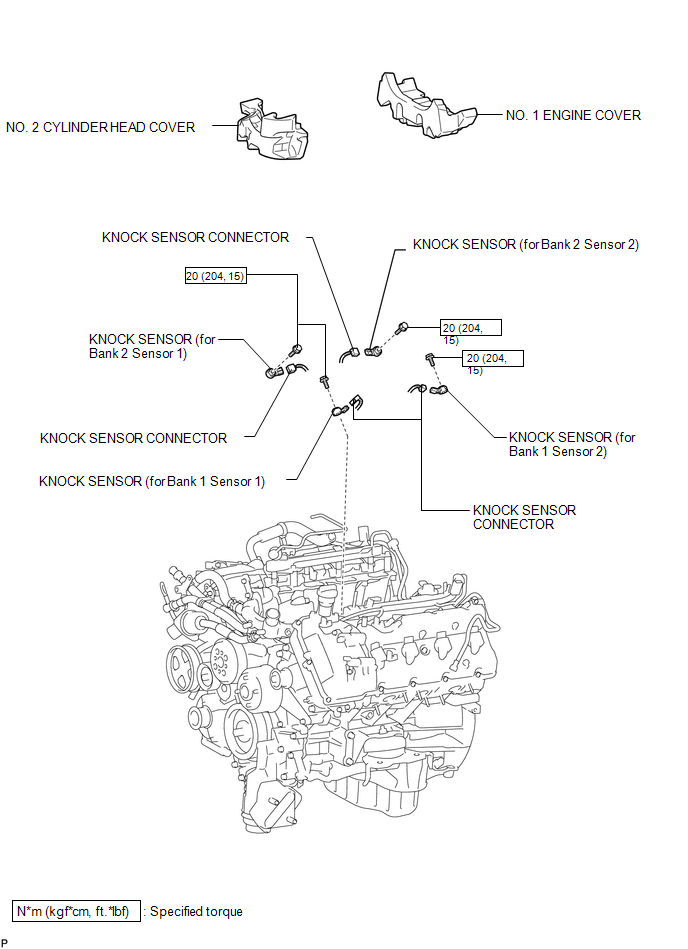 NO. 2 CYLINDER HEAD COVER

NO. 1 ENGINE COVER

KNOCK SENSOR CONNECTOR

KNOCK SENSOR (for Bank 2 Sensor 2)

20 (204, 15)

KNOCK SENSOR (for Bank 2 Sensor 1)

20 (204, 15)

20 (204, 15)

KNOCK SENSOR CONNECTOR

KNOCK SENSOR (for Bank 1 Sensor 2)

KNOCK SENSOR (for Bank 1 Sensor 1)

KNOCK SENSOR CONNECTOR

N*m (kgf*cm, ft.*lbf) : Specified torque

P