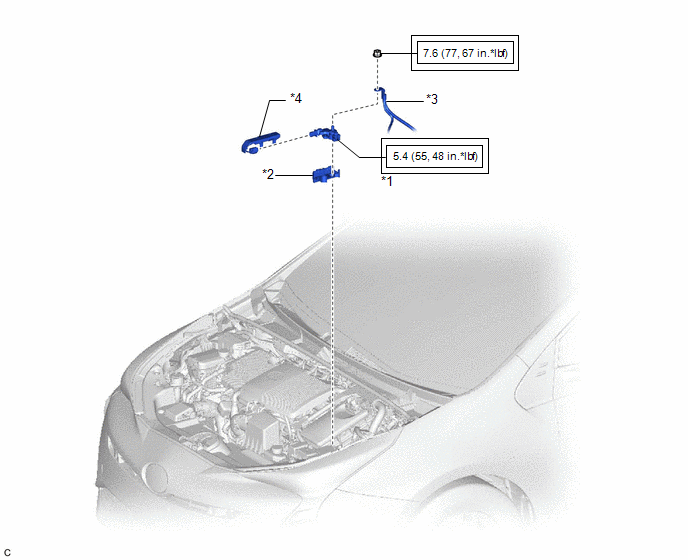 7.6 (77, 67 in.*lbf)

*4

*3

5.4 (55, 48 in.*lbf)

*2

*1

C