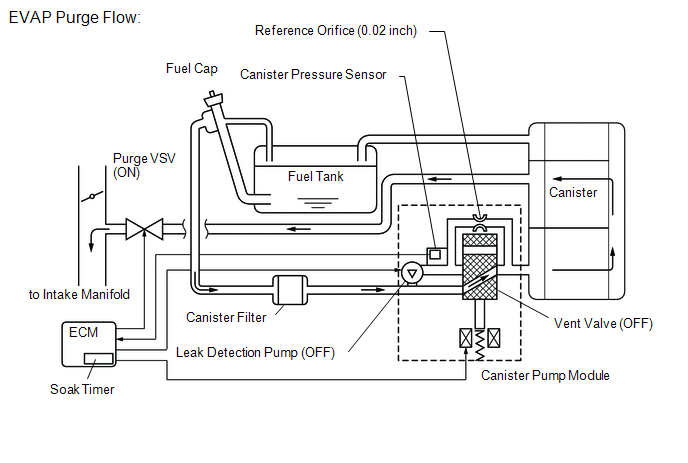 EVAP Purge Flow:

Reference Orifice (0.02 inch)

Fuel Cap

Canister Pressure Sensor

Purge VSV (ON)

Fuel Tank

Canister

to Intake Manifold

Canister Filter

Vent Valve (OFF)

ECM

Leak Detection Pump (OFF)

Canister Pump Module

Soak Timer