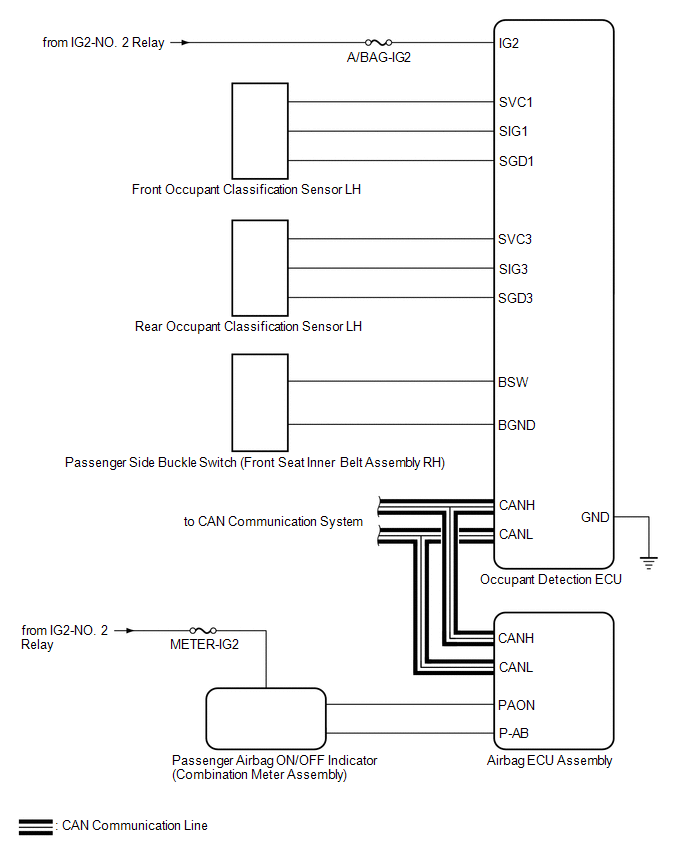 from IG2-NO. 2 Relay

A/BAG-IG2

IG2

SVC1

SIG1

SGD1

Front Occupant Classification Sensor LH

SVC3

SIG3

SGD3

Rear Occupant Classification Sensor LH

BSW

BGND

Passenger Side Buckle Switch (Front Seat Inner Belt Assembly RH)

to CAN Communication System

CANH

CANL

GND

Occupant Detection ECU

from IG2-NO. 2 Relay

METER-IG2

CANH

CANL

PAON

P-AB

Passenger Airbag ON/OFF Indicator (Combination Meter Assembly)

Airbag ECU Assembly

: CAN Communication Line