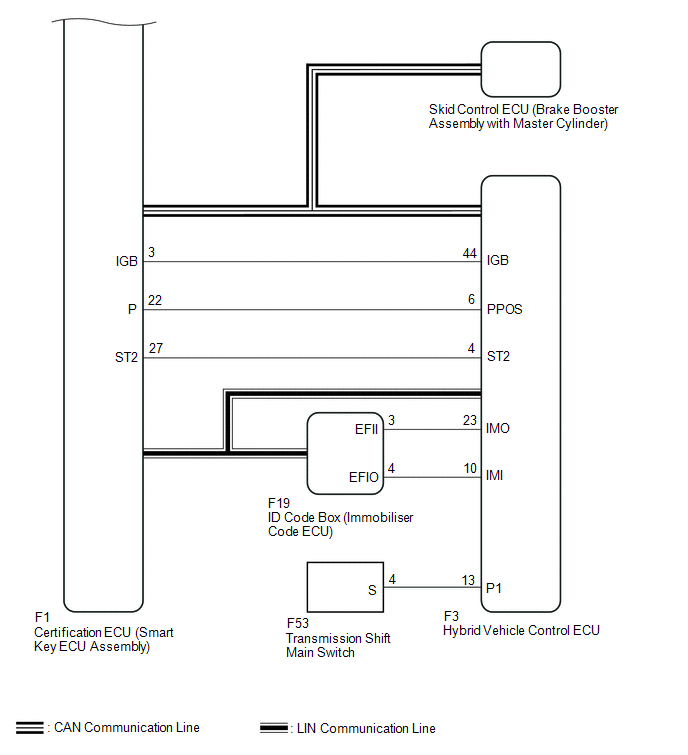 Skid Control ECU (Brake Booster Assembly with Master Cylinder)

IGB 3

44 IGB

P 22

6 PPOS

ST2 27

4 ST2

EFII 3

23 IMO

EFIO 4

10 IMI

F19
ID Code Box (Immobiliser Code ECU)

S 4

13 P1

F1
Certification ECU (Smart Key ECU Assembly)

F53
Transmission Shift Main Switch

F3
Hybrid Vehicle Control ECU

: CAN Communication Line

: LIN Communication Line