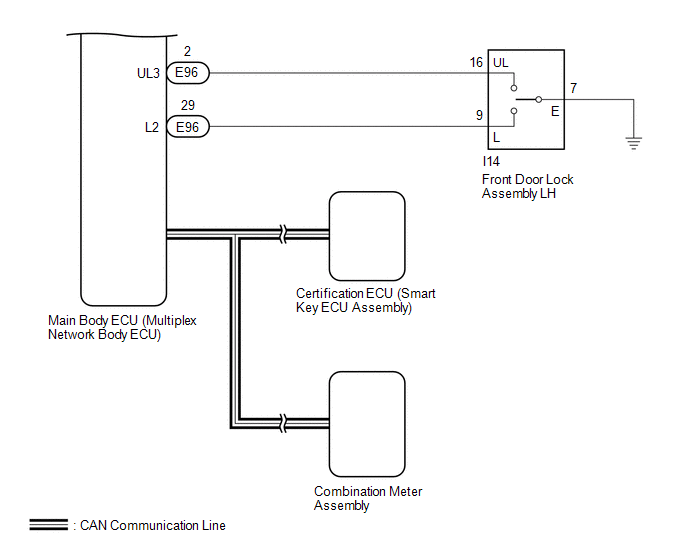 2
UL3 E96
29
L2 E96
16 UL
7
E
9
L
I14
Front Door Lock Assembly LH
Certification ECU (Smart Key ECU Assembly)
Main Body ECU (Multiplex Network Body ECU)
Combination Meter Assembly
: CAN Communication Line