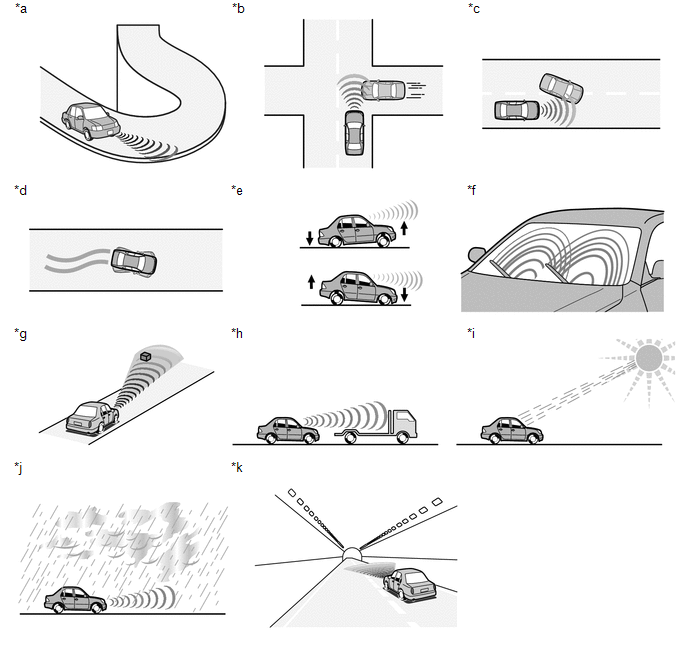 *a

*b

*c

*d

*e

*f

*g

*h

*i

*j

*k