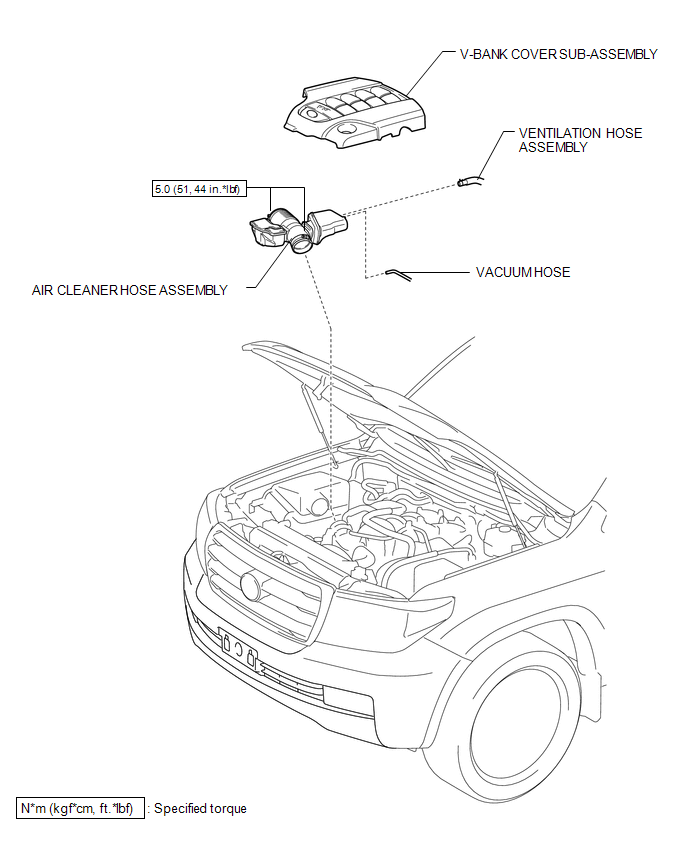 V-BANK COVER SUB-ASSEMBLY

VENTILATION HOSE ASSEMBLY

5.0 (51, 44 in.*lbf)

VACUUM HOSE

AIR CLEANER HOSE ASSEMBLY

N*m (kgf*cm, ft.*lbf) : Specified torque