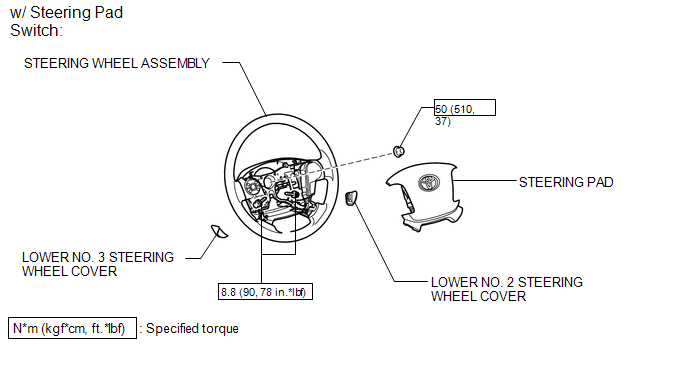 w/ Steering Pad Switch:

STEERING WHEEL ASSEMBLY

50 (510, 37)

STEERING PAD

LOWER NO. 3 STEERING WHEEL COVER

8.8 (90, 78 in.*lbf)

LOWER NO. 2 STEERING WHEEL COVER

N*m (kgf*cm, ft.*lbf) : Specified torque