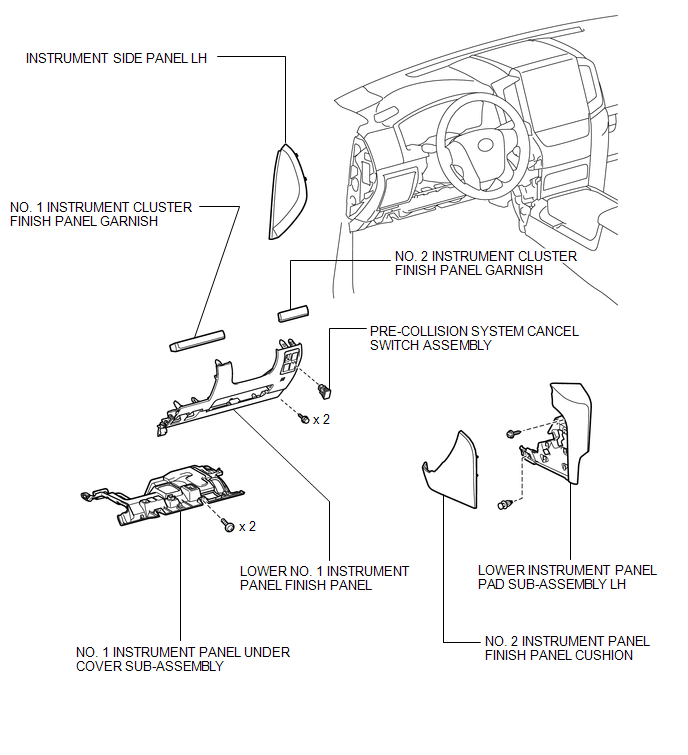 INSTRUMENT SIDE PANEL LH

NO. 1 INSTRUMENT CLUSTER FINISH PANEL GARNISH

NO. 2 INSTRUMENT CLUSTER FINISH PANEL GARNISH

PRE-COLLISION SYSTEM CANCEL SWITCH ASSEMBLY

x 2

x 2

LOWER NO. 1 INSTRUMENT PANEL FINISH PANEL

LOWER INSTRUMENT PANEL PAD SUB-ASSEMBLY LH

NO. 1 INSTRUMENT PANEL UNDER COVER SUB-ASSEMBLY

NO. 2 INSTRUMENT PANEL FINISH PANEL CUSHION