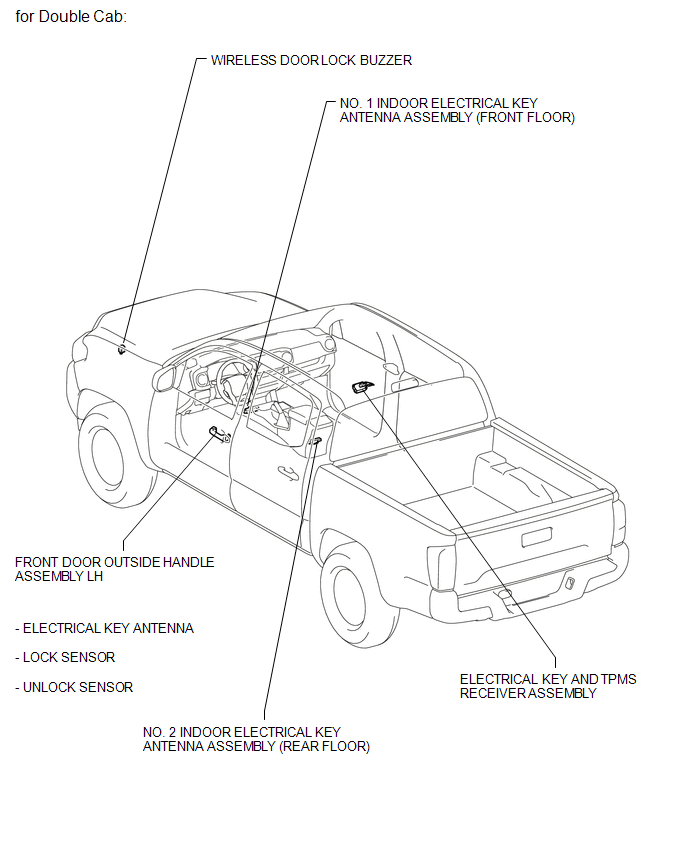 for Double Cab:

WIRELESS DOOR LOCK BUZZER

NO. 1 INDOOR ELECTRICAL KEY ANTENNA ASSEMBLY (FRONT FLOOR)

FRONT DOOR OUTSIDE HANDLE ASSEMBLY LH

- ELECTRICAL KEY ANTENNA

- LOCK SENSOR

- UNLOCK SENSOR

ELECTRICAL KEY AND TPMS RECEIVER ASSEMBLY

NO. 2 INDOOR ELECTRICAL KEY ANTENNA ASSEMBLY (REAR FLOOR)