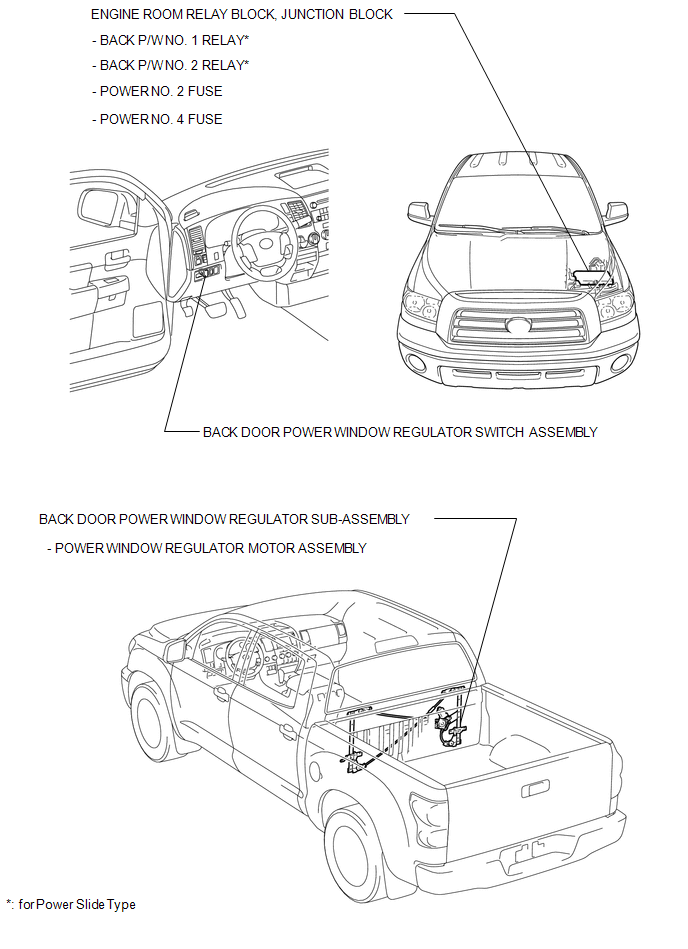 ENGINE ROOM RELAY BLOCK, JUNCTION BLOCK
- BACK P/W NO. 1 RELAY*
- BACK P/W NO. 2 RELAY*
- POWER NO. 2 FUSE
- POWER NO. 4 FUSE

BACK DOOR POWER WINDOW REGULATOR SWITCH ASSEMBLY

BACK DOOR POWER WINDOW REGULATOR SUB-ASSEMBLY
- POWER WINDOW REGULATOR MOTOR ASSEMBLY

*: for Power Slide Type