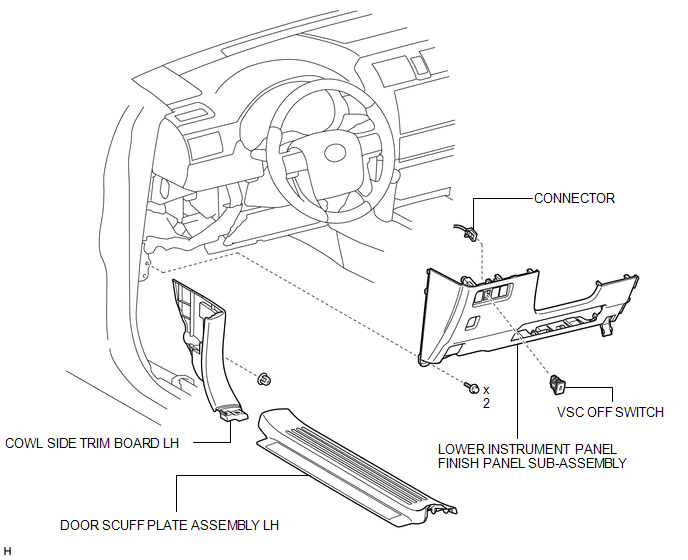 CONNECTOR

x 2

VSC OFF SWITCH

COWL SIDE TRIM BOARD LH

LOWER INSTRUMENT PANEL FINISH PANEL SUB-ASSEMBLY

DOOR SCUFF PLATE ASSEMBLY LH

H