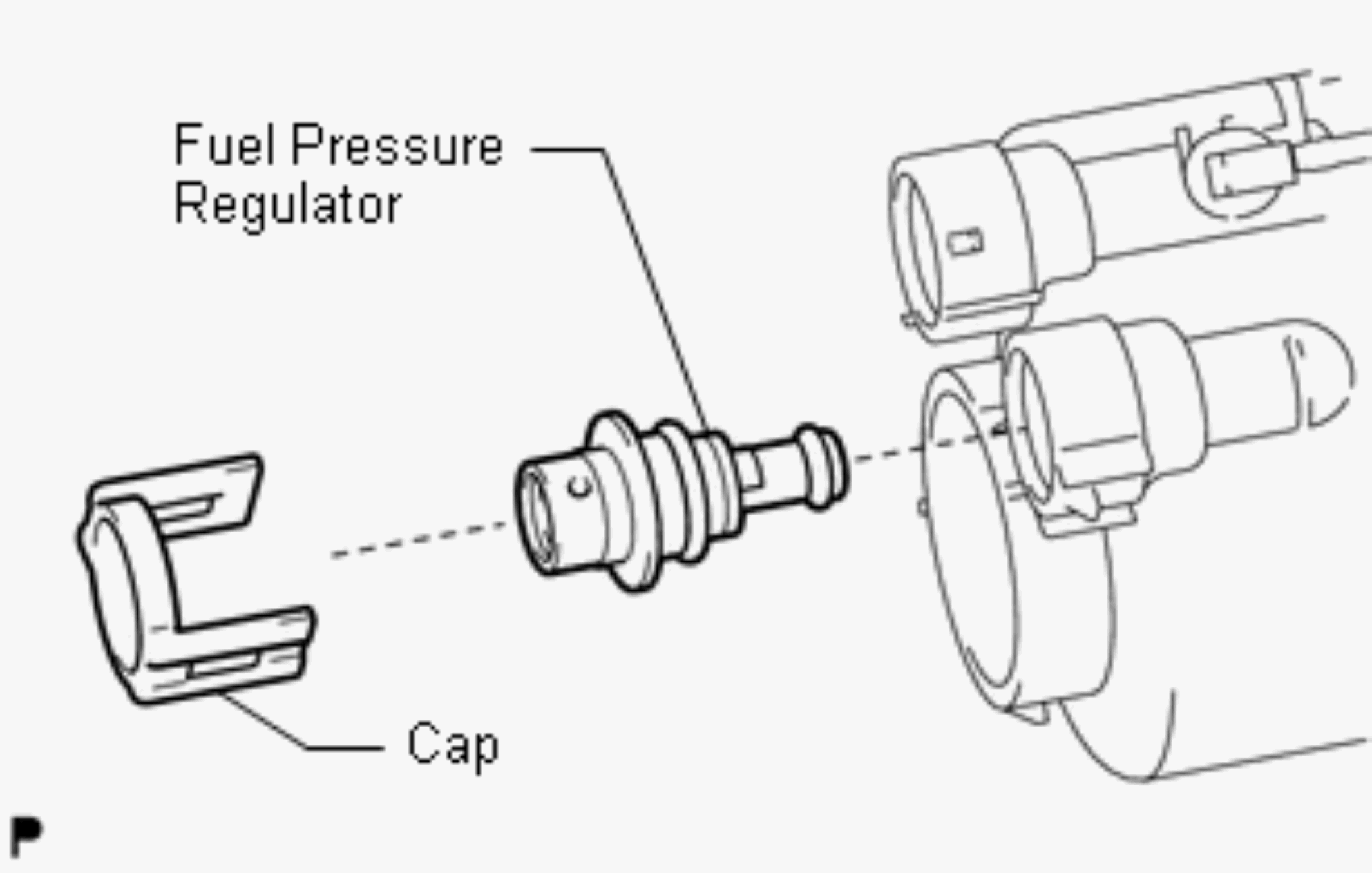 Fuel Pressure Regulator

Cap

P