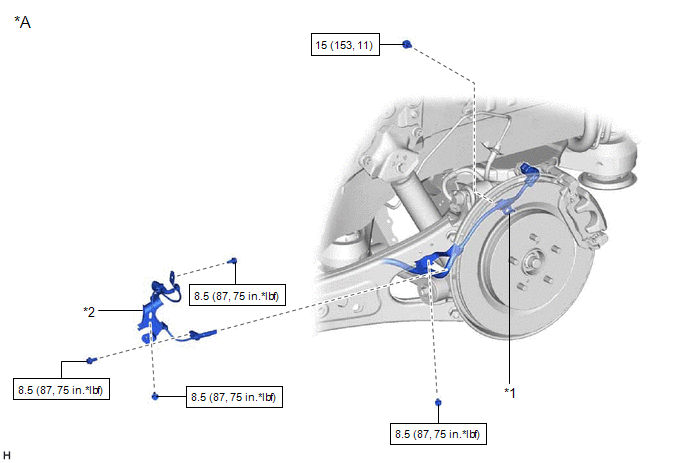 *A

15 (153, 11)

8.5 (87, 75 in.*lbf)

*2

8.5 (87, 75 in.*lbf)

8.5 (87, 75 in.*lbf)

*1

8.5 (87, 75 in.*lbf)

H