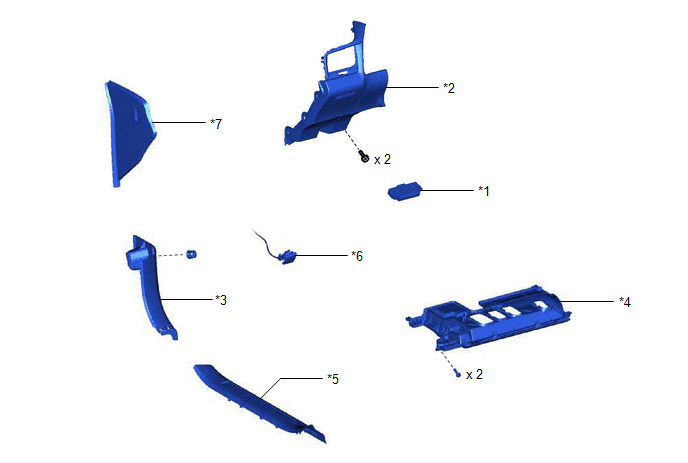 *2

*7

x 2

*1

*6

*3

*4

x 2

*5