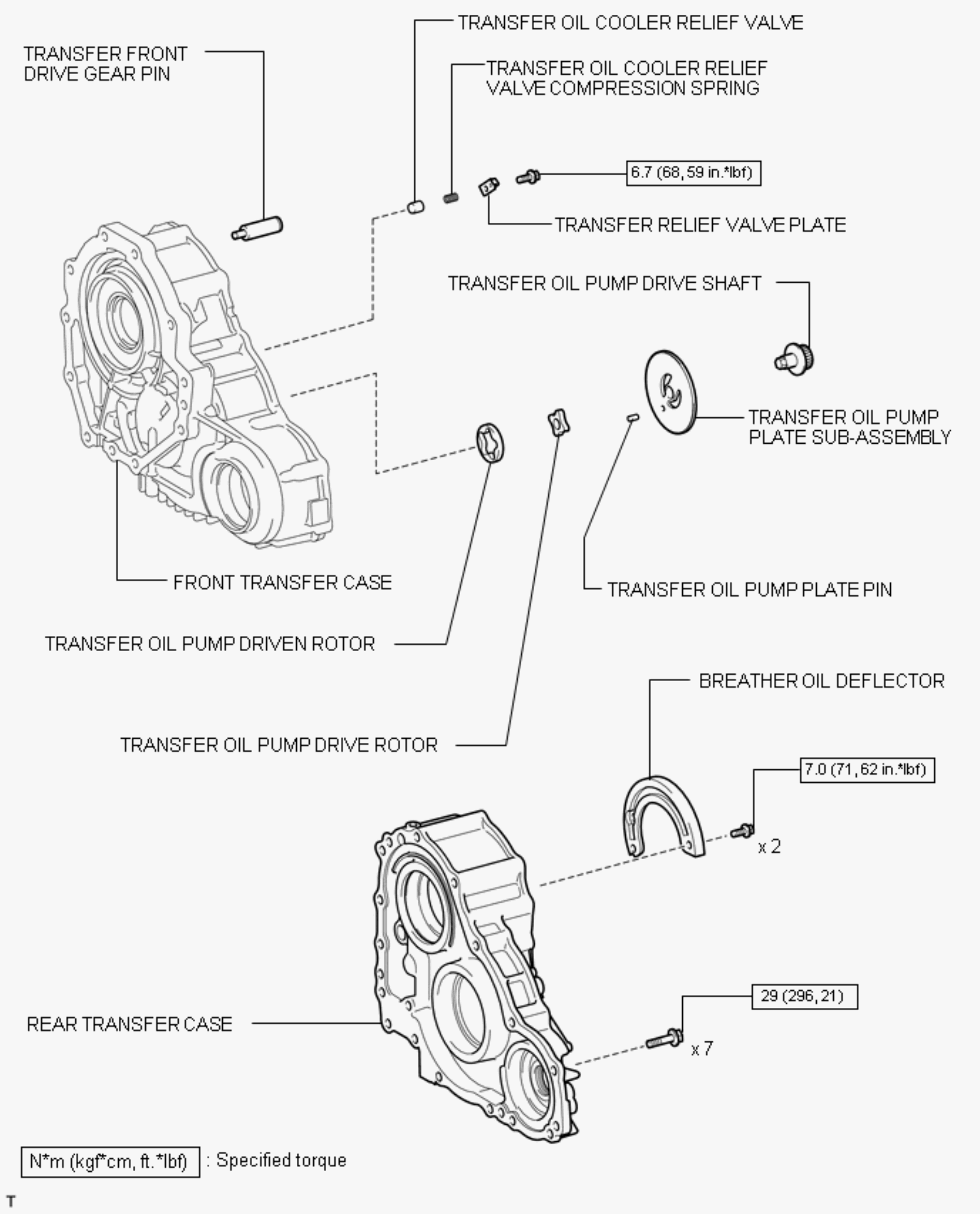 TRANSFER OIL COOLER RELIEF VALVE

TRANSFER FRONT DRIVE GEAR PIN

TRANSFER OIL COOLER RELIEF VALVE COMPRESSION SPRING

6.7 (68, 59 in.*lbf)

TRANSFER RELIEF VALVE PLATE

TRANSFER OIL PUMP DRIVE SHAFT

TRANSFER OIL PUMP PLATE SUB-ASSEMBLY

FRONT TRANSFER CASE

TRANSFER OIL PUMP PLATE PIN

TRANSFER OIL PUMP DRIVEN ROTOR

BREATHER OIL DEFLECTOR

TRANSFER OIL PUMP DRIVE ROTOR

7.0 (71, 62 in.*lbf)

x 2

29 (296, 21)

REAR TRANSFER CASE

x 7

N*m (kgf*cm, ft.*lbf) : Specified torque

T