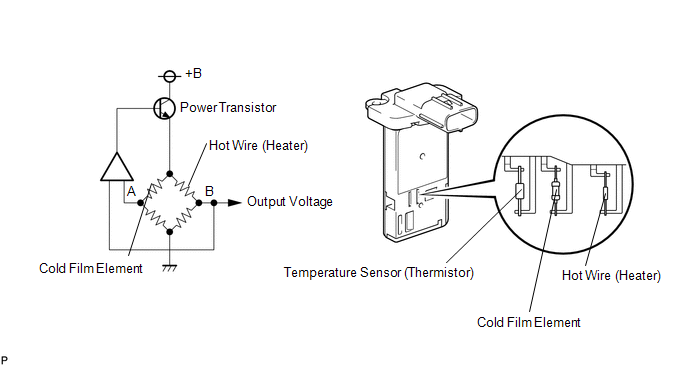 +B
Power Transistor
Hot Wire (Heater)
A
B
Output Voltage
Cold Film Element
Temperature Sensor (Thermistor)
Hot Wire (Heater)
Cold Film Element
P