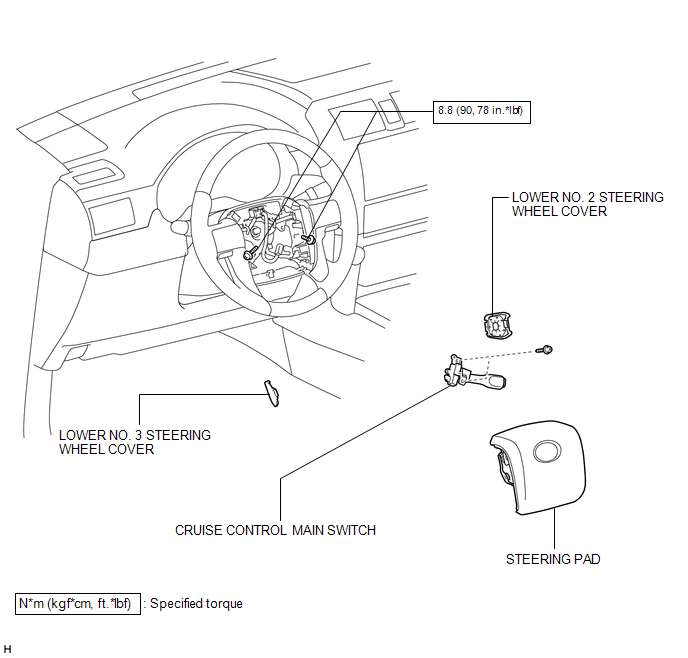 8.8 (90, 78 in.*lbf)

LOWER NO. 2 STEERING WHEEL COVER

LOWER NO. 3 STEERING WHEEL COVER

CRUISE CONTROL MAIN SWITCH

STEERING PAD

N*m (kgf*cm, ft.*lbf) : Specified torque

H