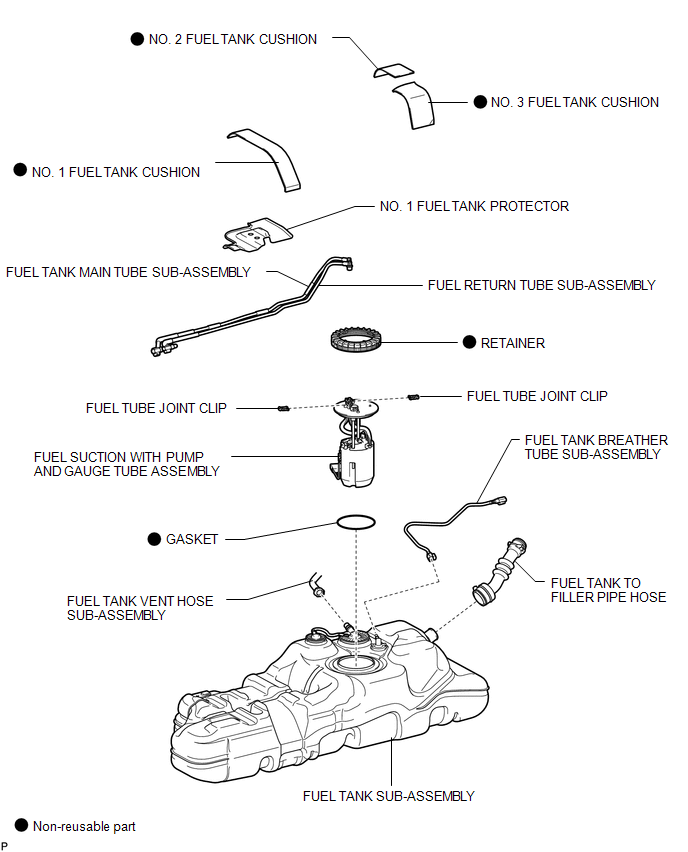 ● NO. 2 FUEL TANK CUSHION

● NO. 3 FUEL TANK CUSHION

● NO. 1 FUEL TANK CUSHION

NO. 1 FUEL TANK PROTECTOR

FUEL TANK MAIN TUBE SUB-ASSEMBLY

FUEL RETURN TUBE SUB-ASSEMBLY

● RETAINER

FUEL TUBE JOINT CLIP

FUEL TUBE JOINT CLIP

FUEL SUCTION WITH PUMP AND GAUGE TUBE ASSEMBLY

FUEL TANK BREATHER TUBE SUB-ASSEMBLY

● GASKET

FUEL TANK VENT HOSE SUB-ASSEMBLY

FUEL TANK TO FILLER PIPE HOSE

FUEL TANK SUB-ASSEMBLY

● Non-reusable part

P