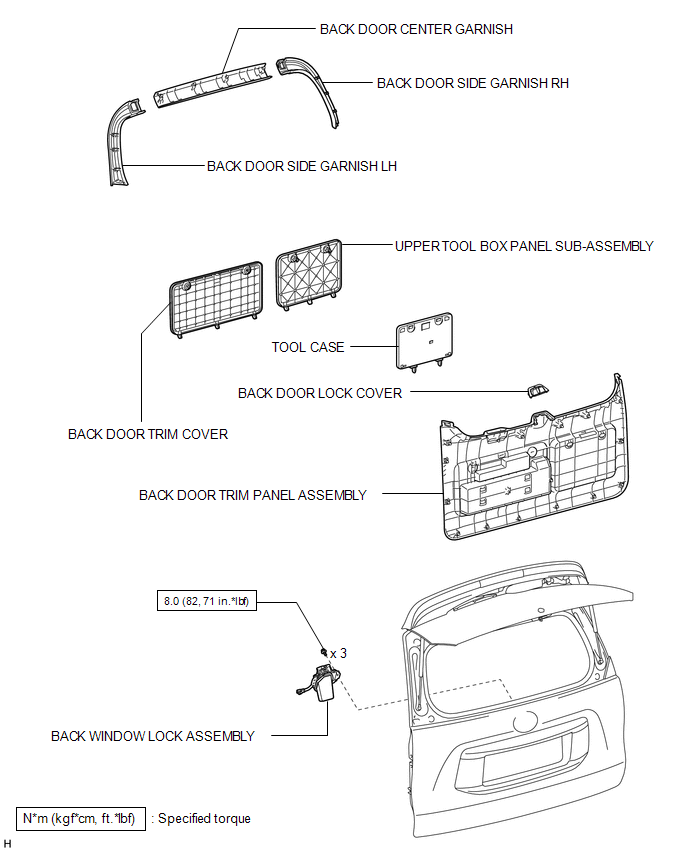 BACK DOOR CENTER GARNISH

BACK DOOR SIDE GARNISH RH

BACK DOOR SIDE GARNISH LH

UPPER TOOL BOX PANEL SUB-ASSEMBLY

TOOL CASE

BACK DOOR LOCK COVER

BACK DOOR TRIM COVER

BACK DOOR TRIM PANEL ASSEMBLY

8.0 (82, 71 in.*lbf)

x 3

BACK WINDOW LOCK ASSEMBLY

N*m (kgf*cm, ft.*lbf) : Specified torque

H