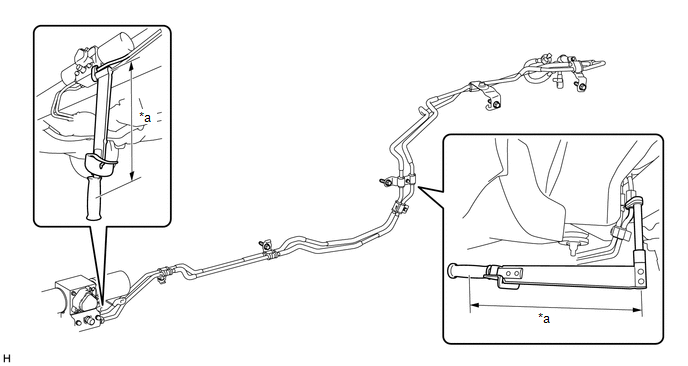 *a

*a

H