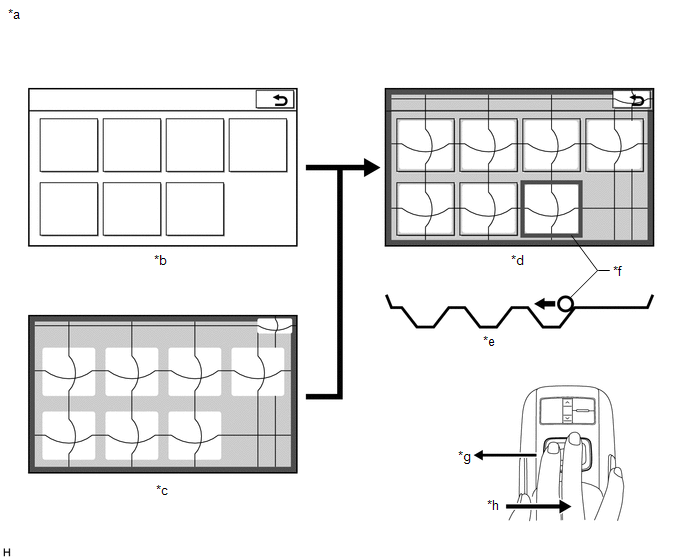 *a

*b

*c

*d

*f

*e

*g

*h

H