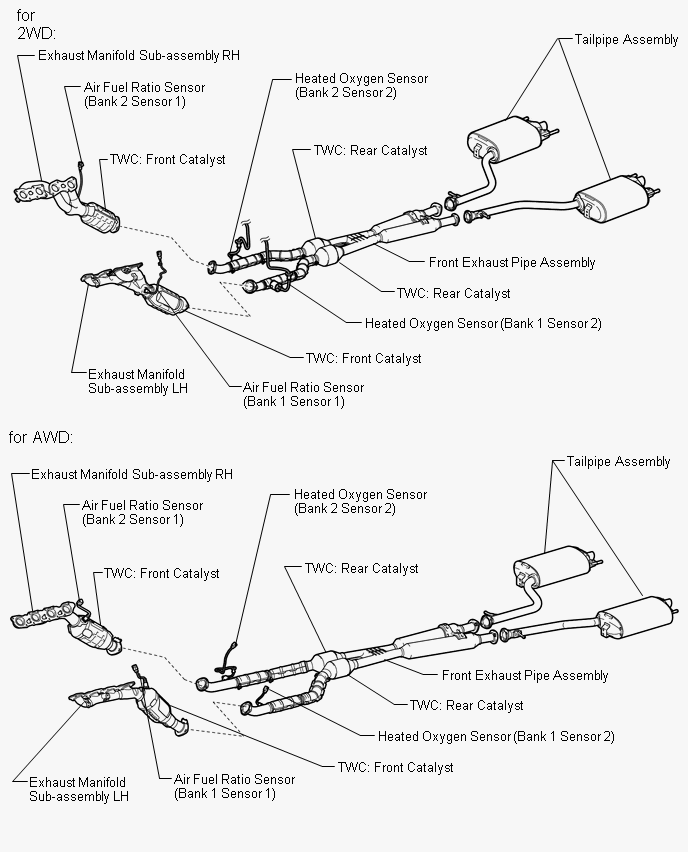 for
2WD:

Exhaust Manifold Sub-assembly RH

Air Fuel Ratio Sensor
(Bank 2 Sensor 1)

TWC: Front Catalyst

Heated Oxygen Sensor
(Bank 2 Sensor 2)

TWC: Rear Catalyst

Tailpipe Assembly

Front Exhaust Pipe Assembly

TWC: Rear Catalyst

Heated Oxygen Sensor (Bank 1 Sensor 2)

TWC: Front Catalyst

Exhaust Manifold
Sub-assembly LH

Air Fuel Ratio Sensor
(Bank 1 Sensor 1)

for AWD:

Exhaust Manifold Sub-assembly RH

Air Fuel Ratio Sensor
(Bank 2 Sensor 1)

TWC: Front Catalyst

Heated Oxygen Sensor
(Bank 2 Sensor 2)

TWC: Rear Catalyst

Tailpipe Assembly

Front Exhaust Pipe Assembly

TWC: Rear Catalyst

Heated Oxygen Sensor (Bank 1 Sensor 2)

TWC: Front Catalyst

Exhaust Manifold
Sub-assembly LH

Air Fuel Ratio Sensor
(Bank 1 Sensor 1)