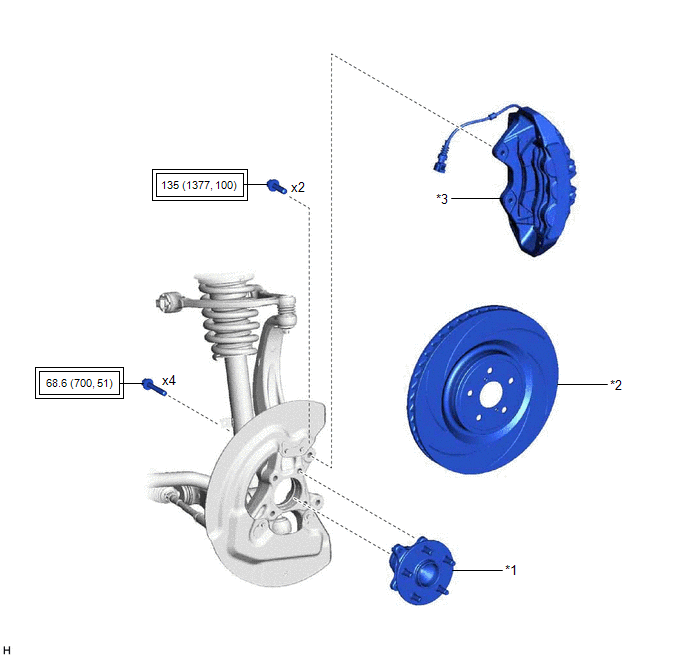 135 (1377, 100)

x2

*3

68.6 (700, 51)

x4

*2

*1

H