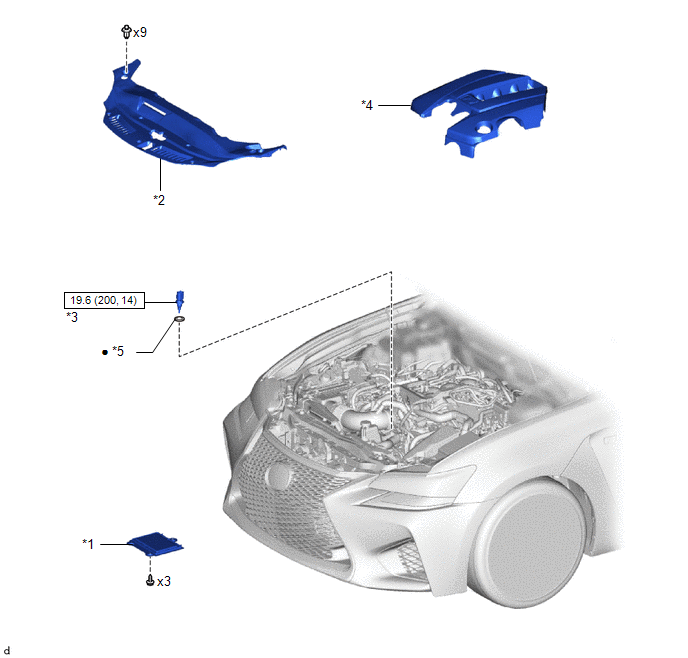 x9

*4

*2

19.6 (200, 14)

*3

● *5

*1

x3

d