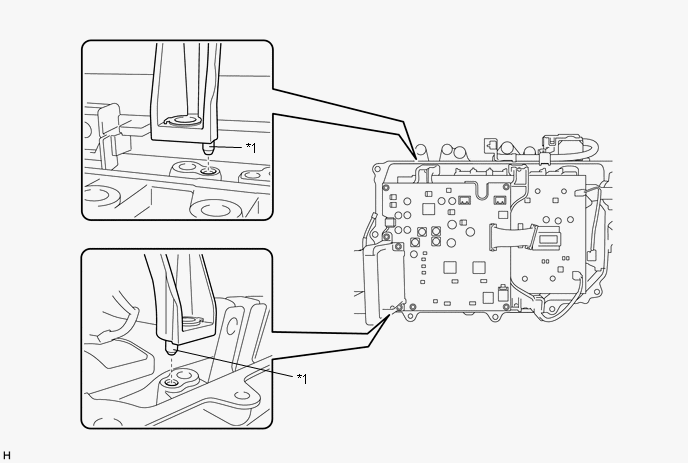 *1

*1

H