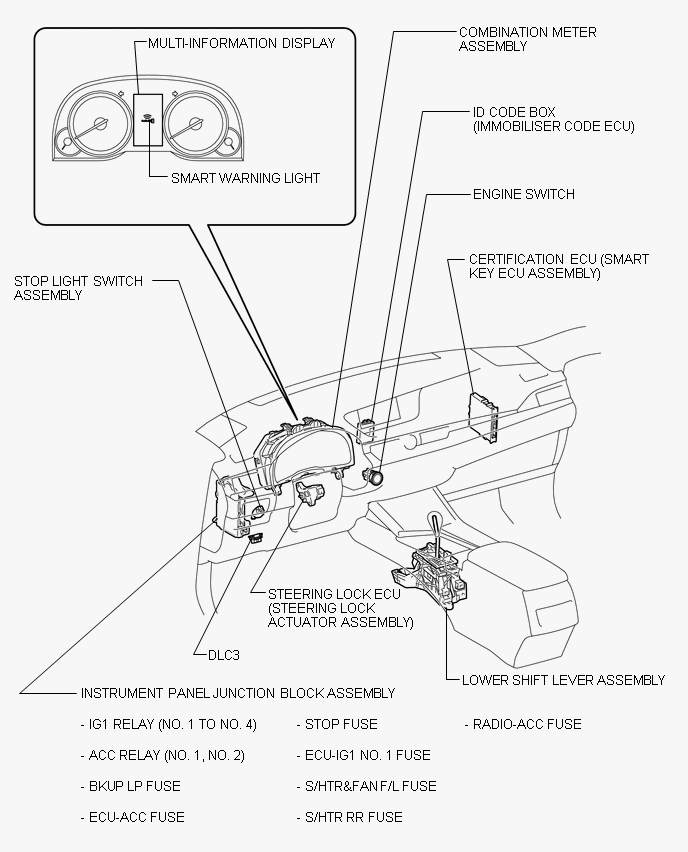 MULTI-INFORMATION DISPLAY

SMART WARNING LIGHT

COMBINATION METER ASSEMBLY

ID CODE BOX (IMMOBILISER CODE ECU)

ENGINE SWITCH

CERTIFICATION ECU (SMART KEY ECU ASSEMBLY)

STOP LIGHT SWITCH ASSEMBLY

STEERING LOCK ECU (STEERING LOCK ACTUATOR ASSEMBLY)

DLC3

LOWER SHIFT LEVER ASSEMBLY

INSTRUMENT PANEL JUNCTION BLOCK ASSEMBLY

- IG1 RELAY (NO. 1 TO NO. 4)

- ACC RELAY (NO. 1, NO. 2)

- BKUP LP FUSE

- ECU-ACC FUSE

- STOP FUSE

- ECU-IG1 NO. 1 FUSE

- S/HTR&FAN F/L FUSE

- S/HTR RR FUSE

- RADIO-ACC FUSE