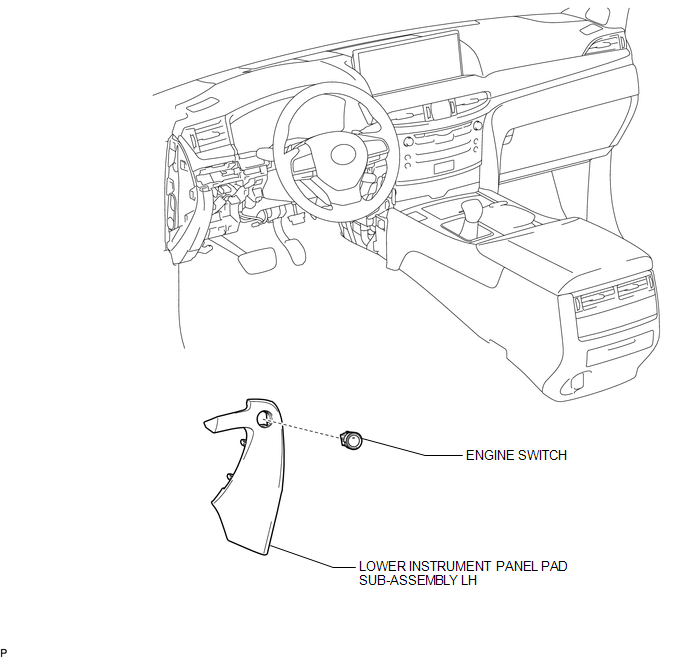 ENGINE SWITCH

LOWER INSTRUMENT PANEL PAD SUB-ASSEMBLY LH

P