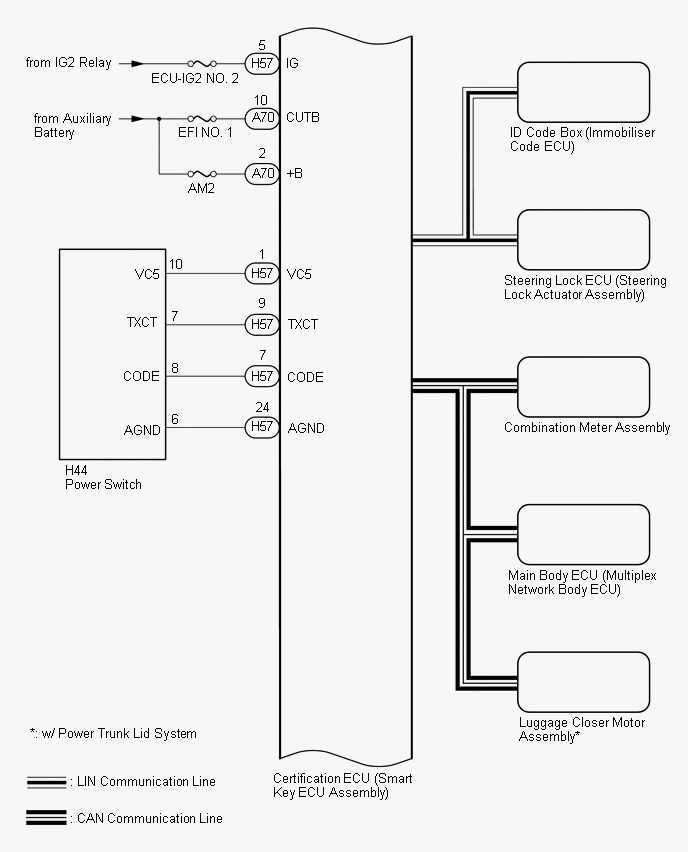 from IG2 Relay

ECU-IG2 NO. 2

5
H57
IG

from Auxiliary Battery

EFI NO. 1

10
A70
CUTB

AM2

2
A70
+B

VC5
10

1
H57
VC5

TXCT
7

9
H57
TXCT

CODE
8

7
H57
CODE

AGND
6

24
H57
AGND

H44
Power Switch

ID Code Box (Immobiliser Code ECU)

Steering Lock ECU (Steering Lock Actuator Assembly)

Combination Meter Assembly

Main Body ECU (Multiplex Network Body ECU)

Luggage Closer Motor Assembly*

*: w/ Power Trunk Lid System

: LIN Communication Line

: CAN Communication Line

Certification ECU (Smart Key ECU Assembly)