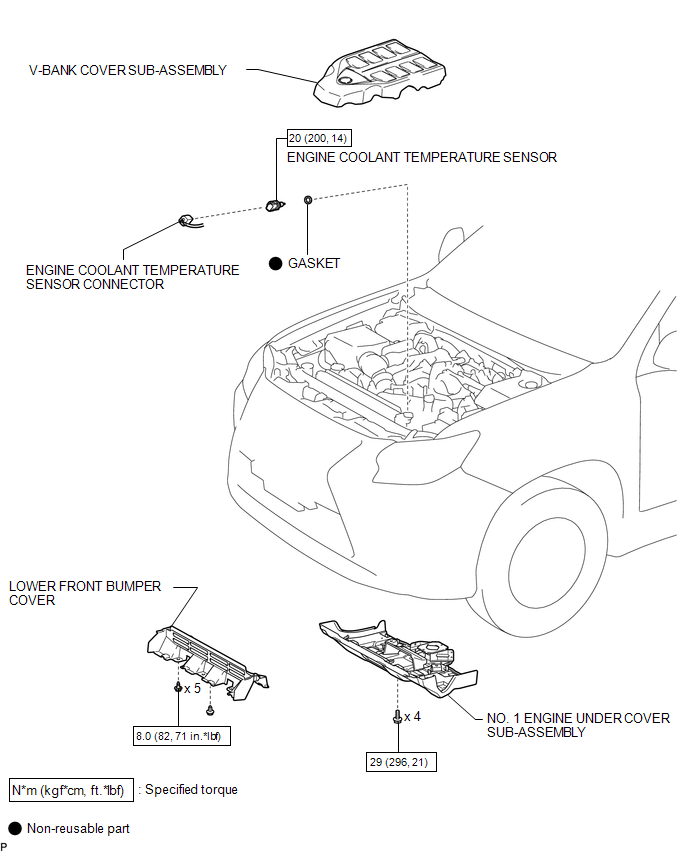 V-BANK COVER SUB-ASSEMBLY

20 (200, 14)

ENGINE COOLANT TEMPERATURE SENSOR

ENGINE COOLANT TEMPERATURE SENSOR CONNECTOR

● GASKET

LOWER FRONT BUMPER COVER

x 5

8.0 (82, 71 in.*lbf)

x 4

NO. 1 ENGINE UNDER COVER SUB-ASSEMBLY

29 (296, 21)

N*m (kgf*cm, ft.*lbf) : Specified torque

● Non-reusable part

P