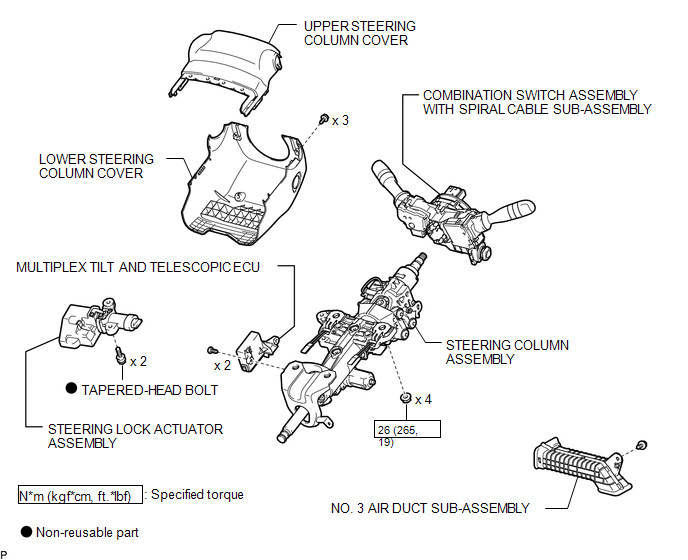 UPPER STEERING COLUMN COVER

COMBINATION SWITCH ASSEMBLY WITH SPIRAL CABLE SUB-ASSEMBLY

x 3

LOWER STEERING COLUMN COVER

MULTIPLEX TILT AND TELESCOPIC ECU

x 2

x 2

● TAPERED-HEAD BOLT

STEERING COLUMN ASSEMBLY

x 4

26 (265, 19)

STEERING LOCK ACTUATOR ASSEMBLY

N*m (kgf*cm, ft.*lbf) : Specified torque

NO. 3 AIR DUCT SUB-ASSEMBLY

● Non-reusable part

P