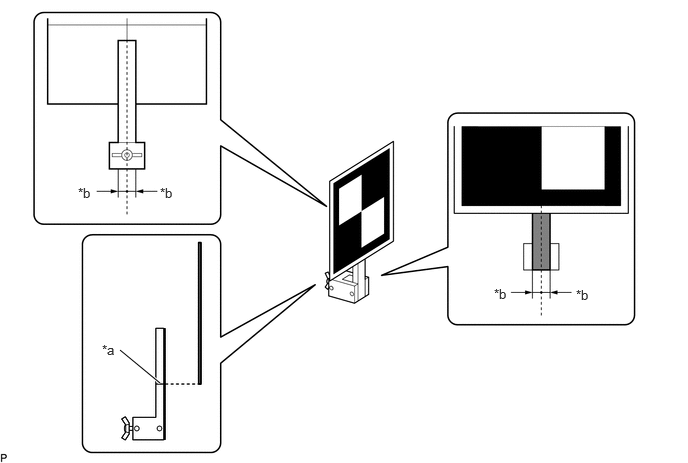 *b
*b
*b
*b
*a
P