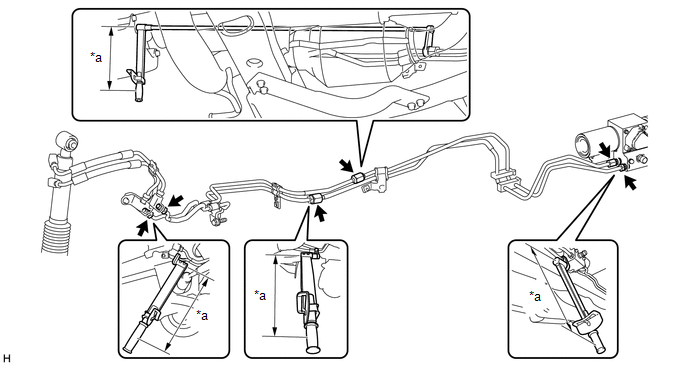 *a

*a

*a

*a

H