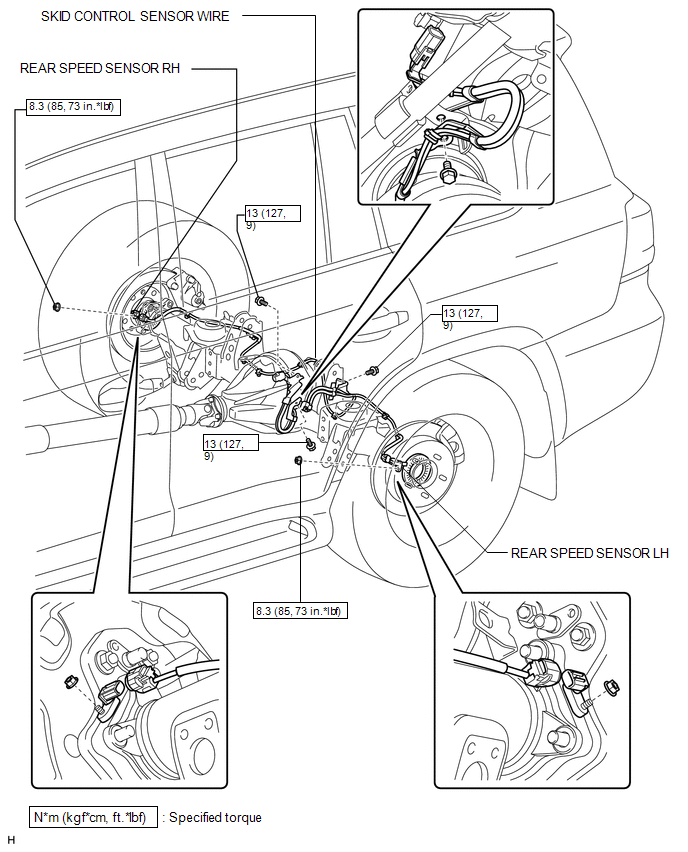 SKID CONTROL SENSOR WIRE

REAR SPEED SENSOR RH

8.3 (85, 73 in.*lbf)

13 (127, 9)

13 (127, 9)

13 (127, 9)

REAR SPEED SENSOR LH

8.3 (85, 73 in.*lbf)

N*m (kgf*cm, ft.*lbf) : Specified torque

H