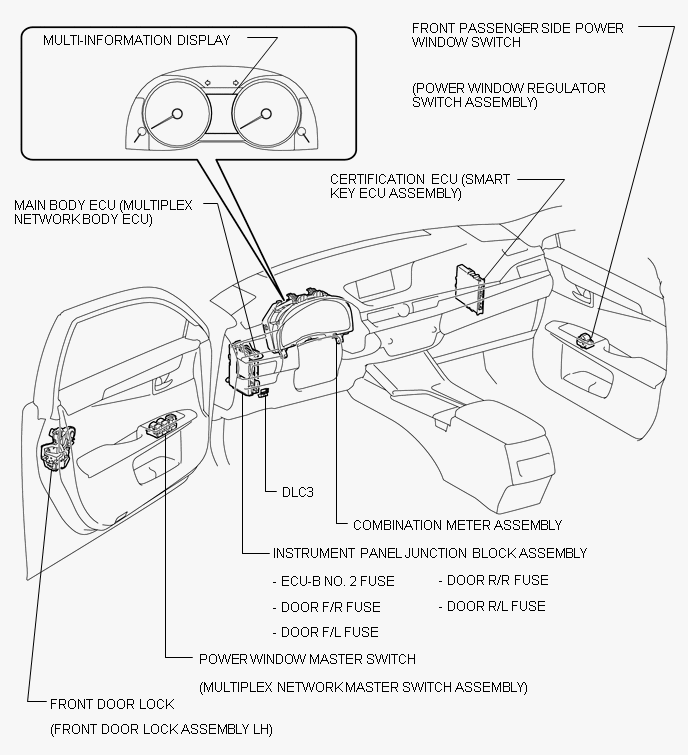 MULTI-INFORMATION DISPLAY

FRONT PASSENGER SIDE POWER WINDOW SWITCH

(POWER WINDOW REGULATOR SWITCH ASSEMBLY)

CERTIFICATION ECU (SMART KEY ECU ASSEMBLY)

MAIN BODY ECU (MULTIPLEX NETWORK BODY ECU)

DLC3

COMBINATION METER ASSEMBLY

INSTRUMENT PANEL JUNCTION BLOCK ASSEMBLY

- ECU-B NO. 2 FUSE

- DOOR F/R FUSE

- DOOR F/L FUSE

- DOOR R/R FUSE

- DOOR R/L FUSE

POWER WINDOW MASTER SWITCH

(MULTIPLEX NETWORK MASTER SWITCH ASSEMBLY)

FRONT DOOR LOCK

(FRONT DOOR LOCK ASSEMBLY LH)