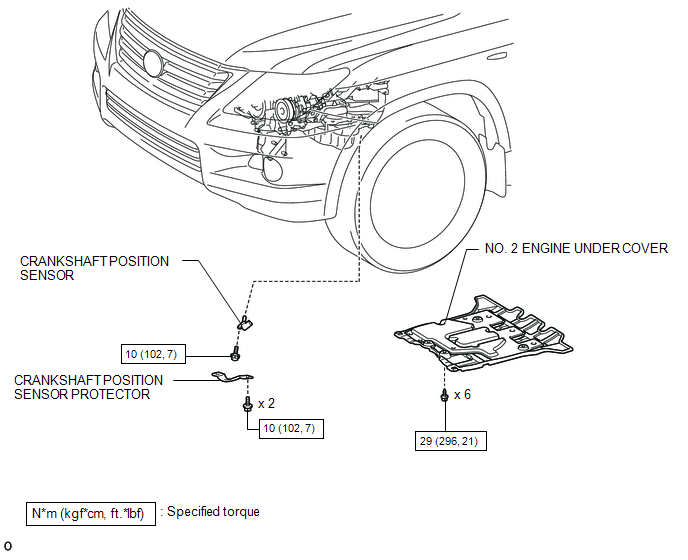 CRANKSHAFT POSITION SENSOR

NO. 2 ENGINE UNDER COVER

10 (102, 7)

CRANKSHAFT POSITION SENSOR PROTECTOR

x 2

10 (102, 7)

x 6

29 (296, 21)

N*m (kgf*cm, ft.*lbf) : Specified torque

o