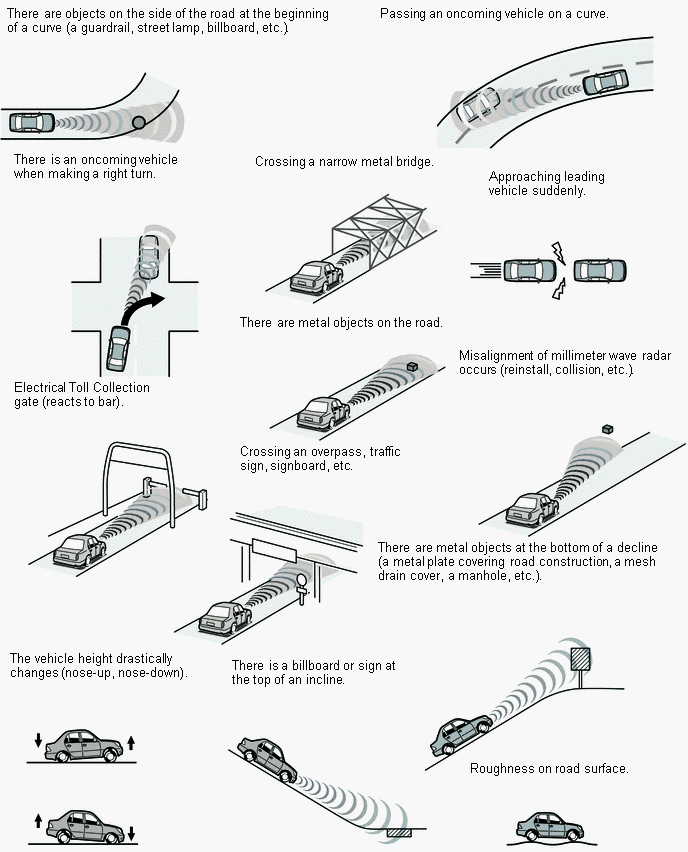 There are objects on the side of the road at the beginning of a curve (a guardrail, street lamp, billboard, etc.)

Passing an oncoming vehicle on a curve.

There is an oncoming vehicle when making a right turn.

Crossing a narrow metal bridge.

Approaching leading vehicle suddenly.

There are metal objects on the road.

Misalignment of millimeter wave radar occurs (reinstall, collision, etc.)

Electrical Toll Collection gate (reacts to bar).

Crossing an overpass, traffic sign, signboard, etc.

There are metal objects at the bottom of a decline (a metal plate covering road construction, a mesh drain cover, a manhole, etc.).

The vehicle height drastically changes (nose-up, nose-down).

There is a billboard or sign at the top of an incline.

Roughness on road surface.